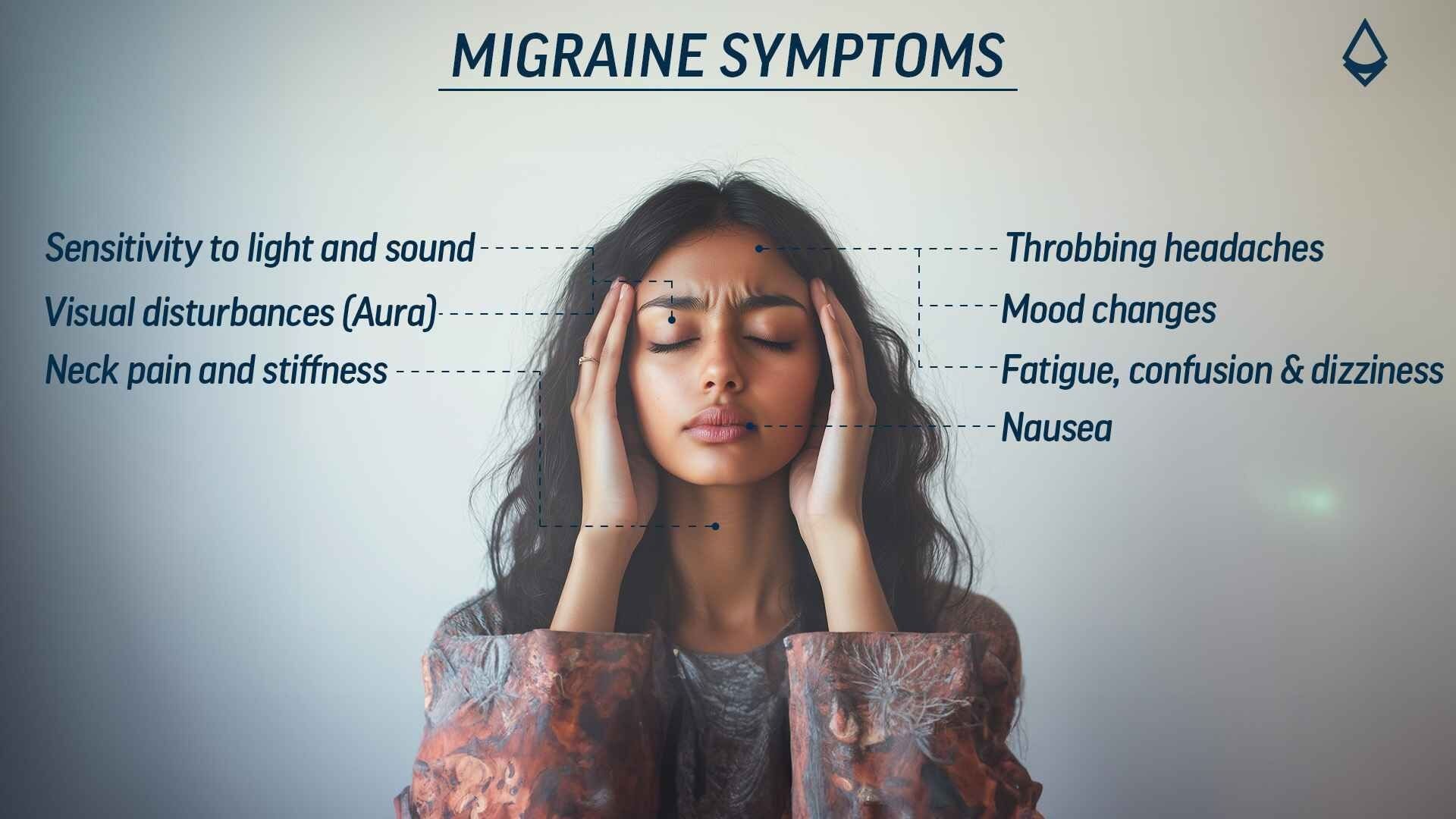 MIGRAINE SYMPTOMS

Sensitivity to light and sound

Visual disturbances (Aura)

Neck pain and stiffness

Throbbing headaches

Mood changes

Fatigue, confusion & dizziness

Nausea