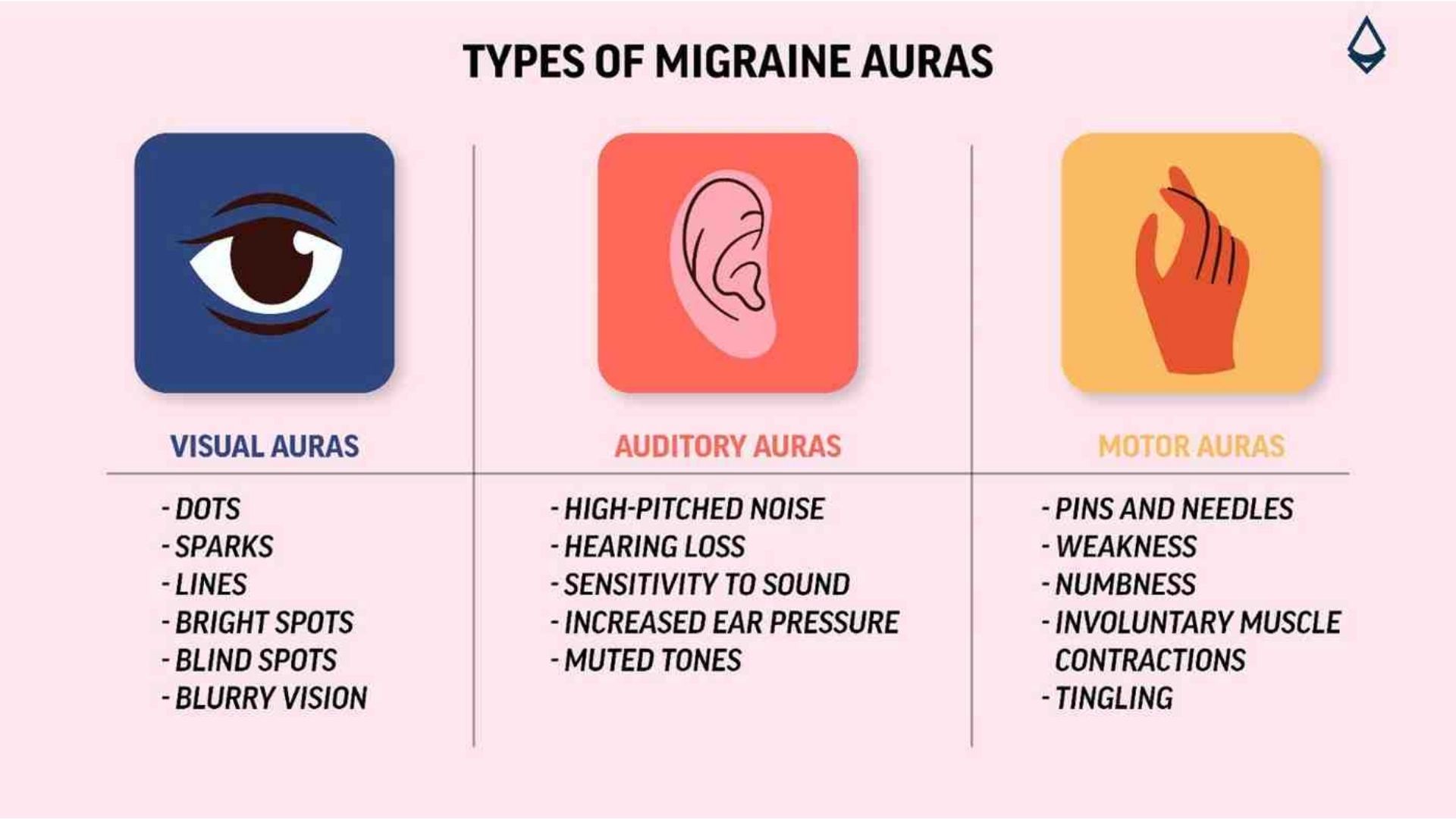 TYPES OF MIGRAINE AURAS

VISUAL AURAS

- DOTS
- SPARKS
- LINES
- BRIGHT SPOTS
- BLIND SPOTS
- BLURRY VISION

AUDITORY AURAS

- HIGH-PITCHED NOISE
- HEARING LOSS
- SENSITIVITY TO SOUND
- INCREASED EAR PRESSURE
- MUTED TONES

MOTOR AURAS

- PINS AND NEEDLES
- WEAKNESS
- NUMBNESS
- INVOLUNTARY MUSCLE CONTRACTIONS
- TINGLING