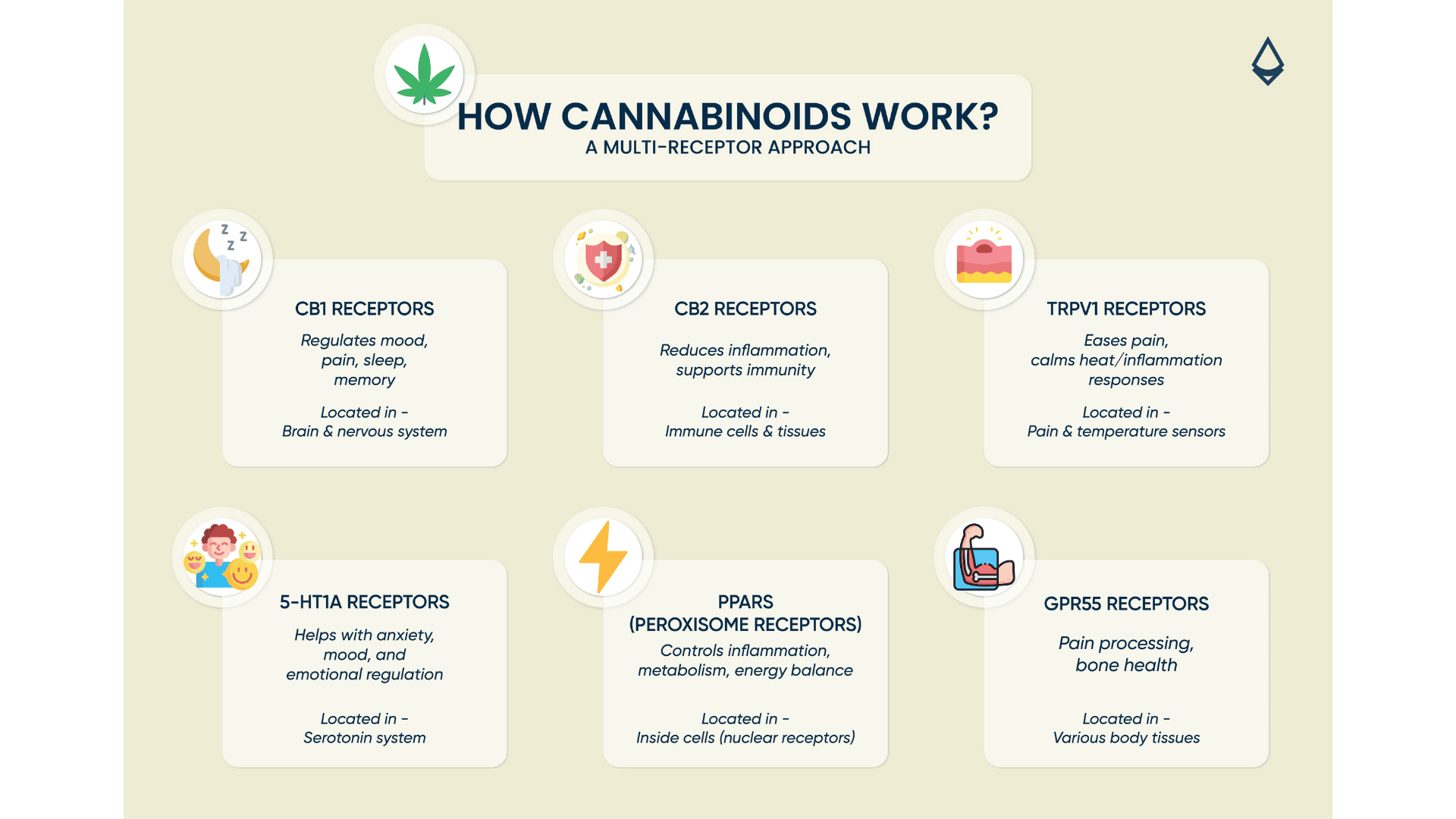 HOW CANNABINOIDS WORK?
A MULTI-RECEPTOR APPROACH

CB1 RECEPTORS

Regulates mood, pain, sleep, memory

Located in - Brain & nervous system

CB2 RECEPTORS

Reduces inflammation, supports immunity

Located in - Immune cells & tissues

TRPV1 RECEPTORS

Eases pain, calms heat/inflammation responses

Located in - Pain & temperature sensors

5-HT1A RECEPTORS

Helps with anxiety, mood, and emotional regulation

Located in - Serotonin system

PPARS (PEROXISOME RECEPTORS)

Controls inflammation, metabolism, energy balance

Located in - Inside cells (nuclear receptors)

GPR55 RECEPTORS

Pain processing, bone health

Located in - Various body tissues