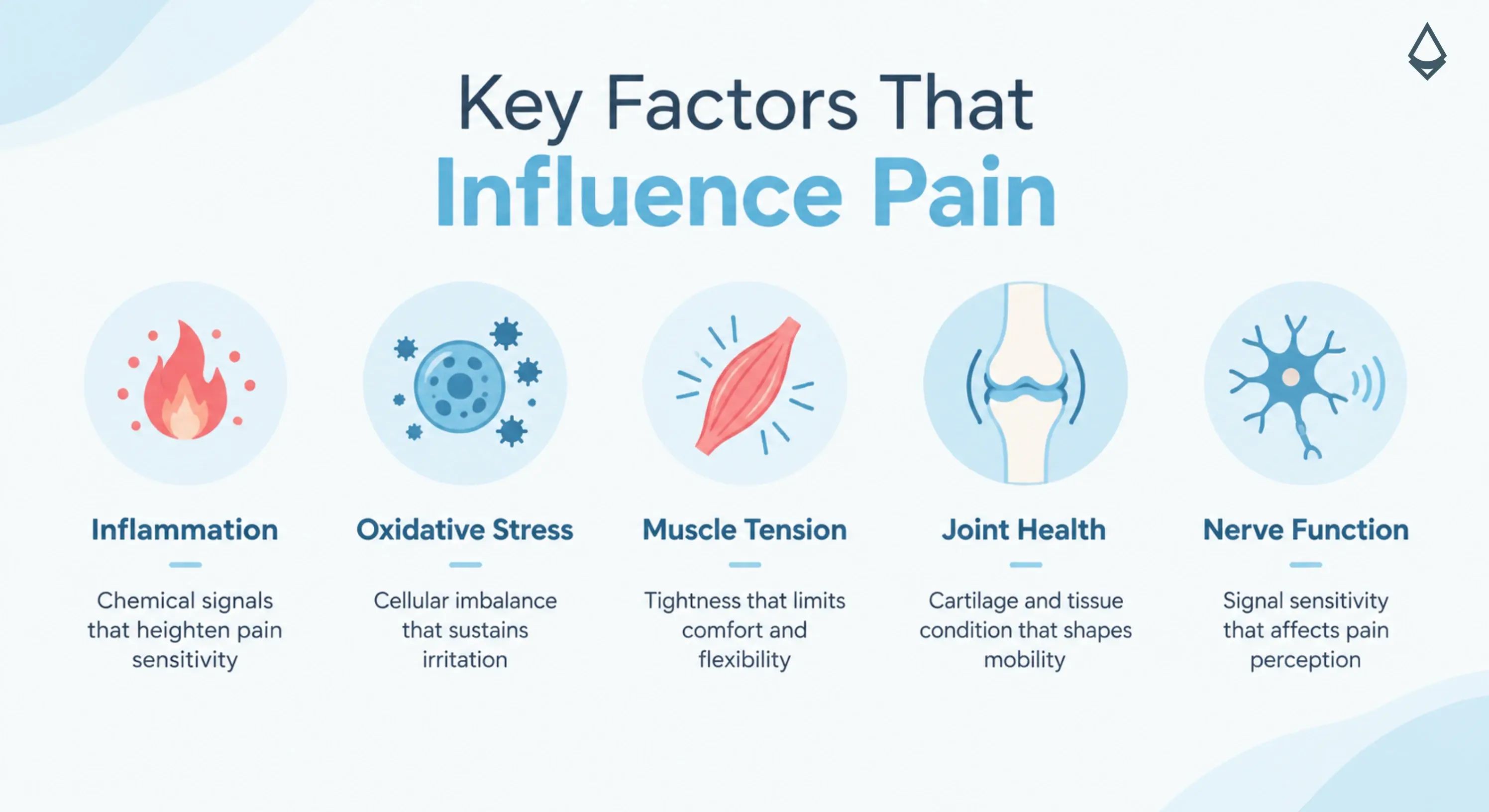 Key Factors That
Influence Pain

Inflammation

Chemical signals that heighten pain sensitivity

Oxidative Stress

Cellular imbalance that sustains irritation

Muscle Tension

Tightness that limits comfort and flexibility

Joint Health

Cartilage and tissue condition that shapes mobility

Nerve Function

Signal sensitivity that affects pain perception