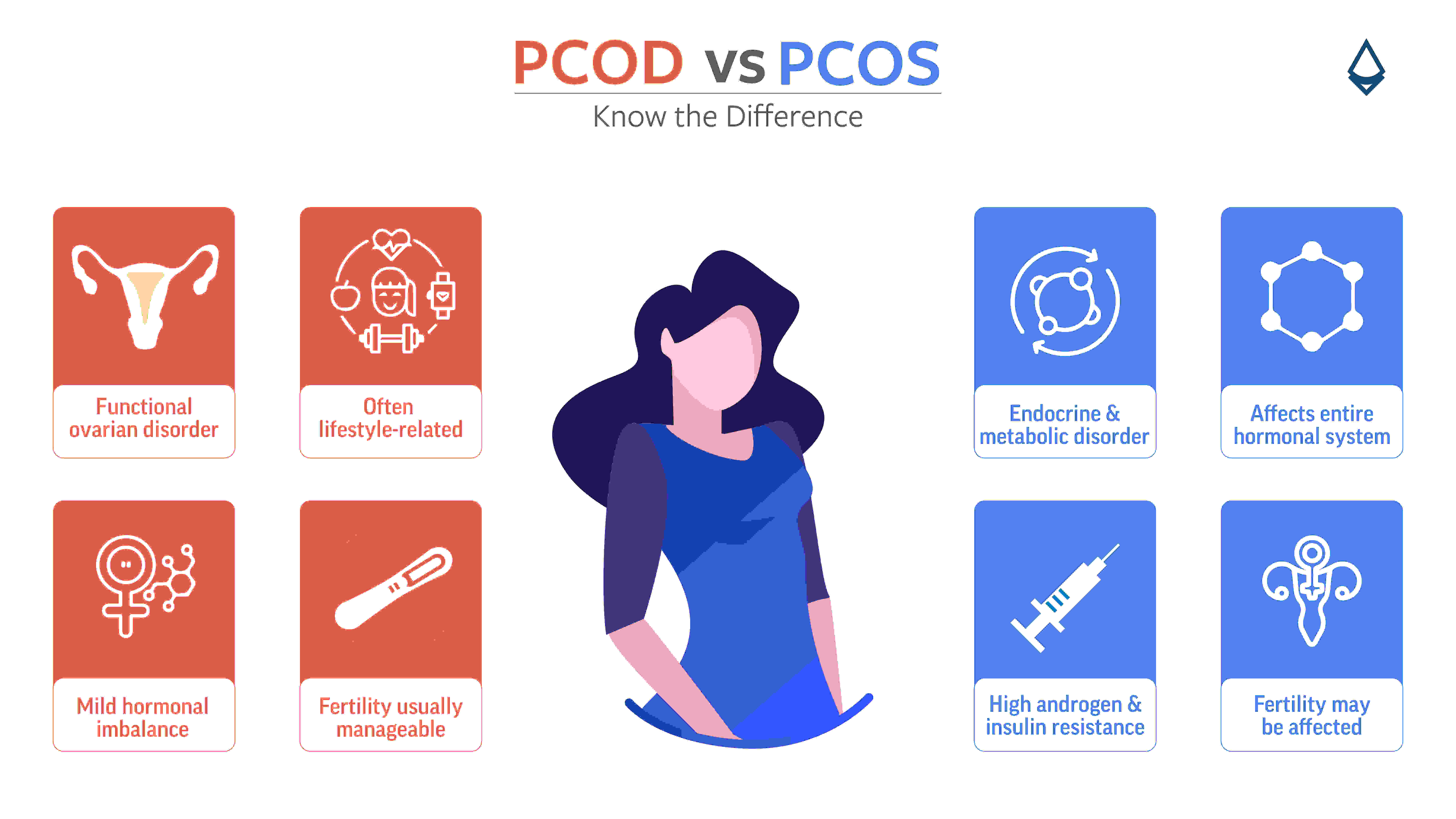 PCOD vs PCOS
Know the Difference

Functional ovarian disorder

Often lifestyle-related

Mild hormonal imbalance

Fertility usually manageable

Endocrine & metabolic disorder

Affects entire hormonal system

High androgen & insulin resistance

Fertility may be affected