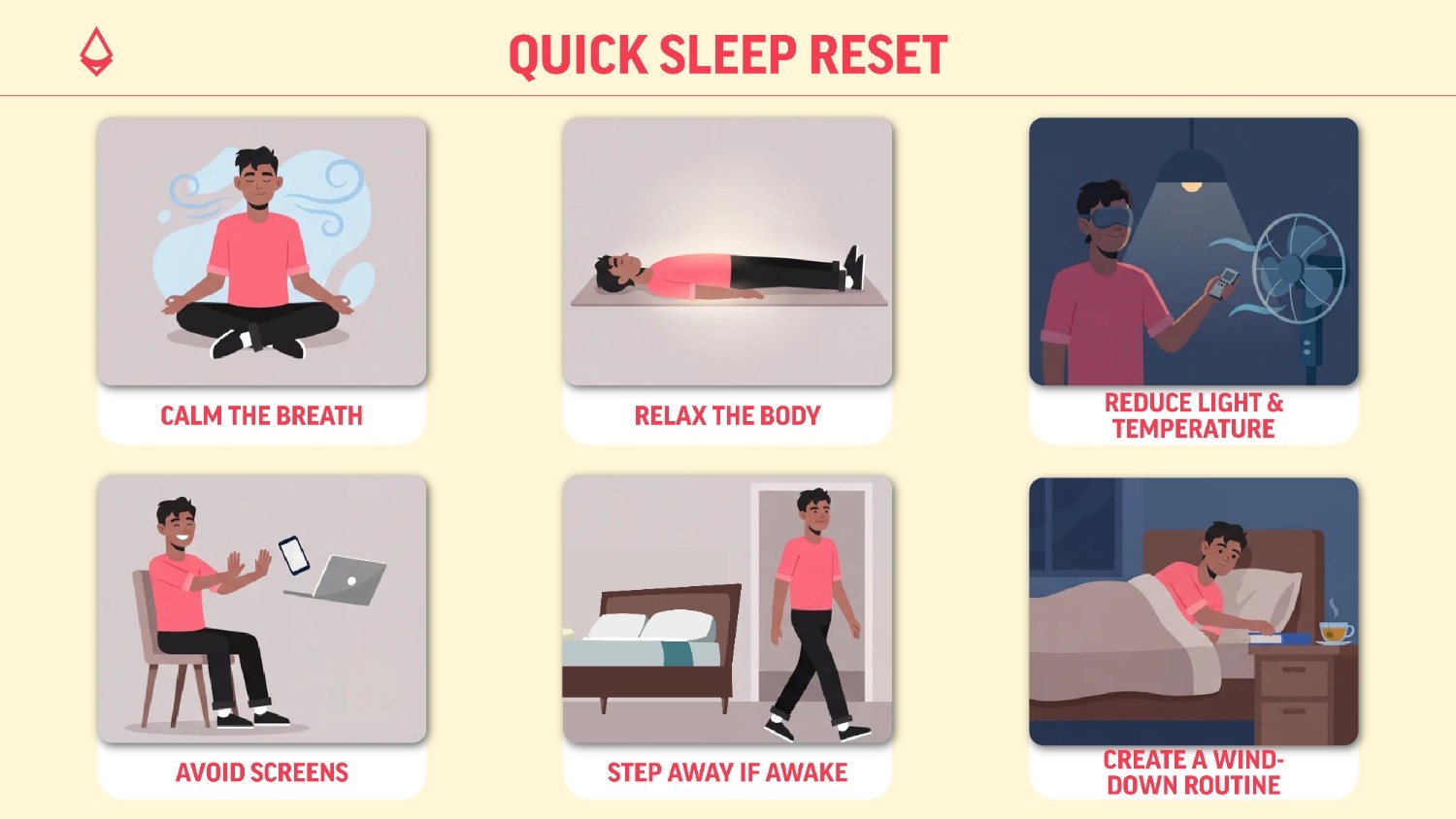 QUICK SLEEP RESET

CALM THE BREATH

RELAX THE BODY

REDUCE LIGHT & TEMPERATURE

AVOID SCREENS

STEP AWAY IF AWAKE

CREATE A WIND-DOWN ROUTINE