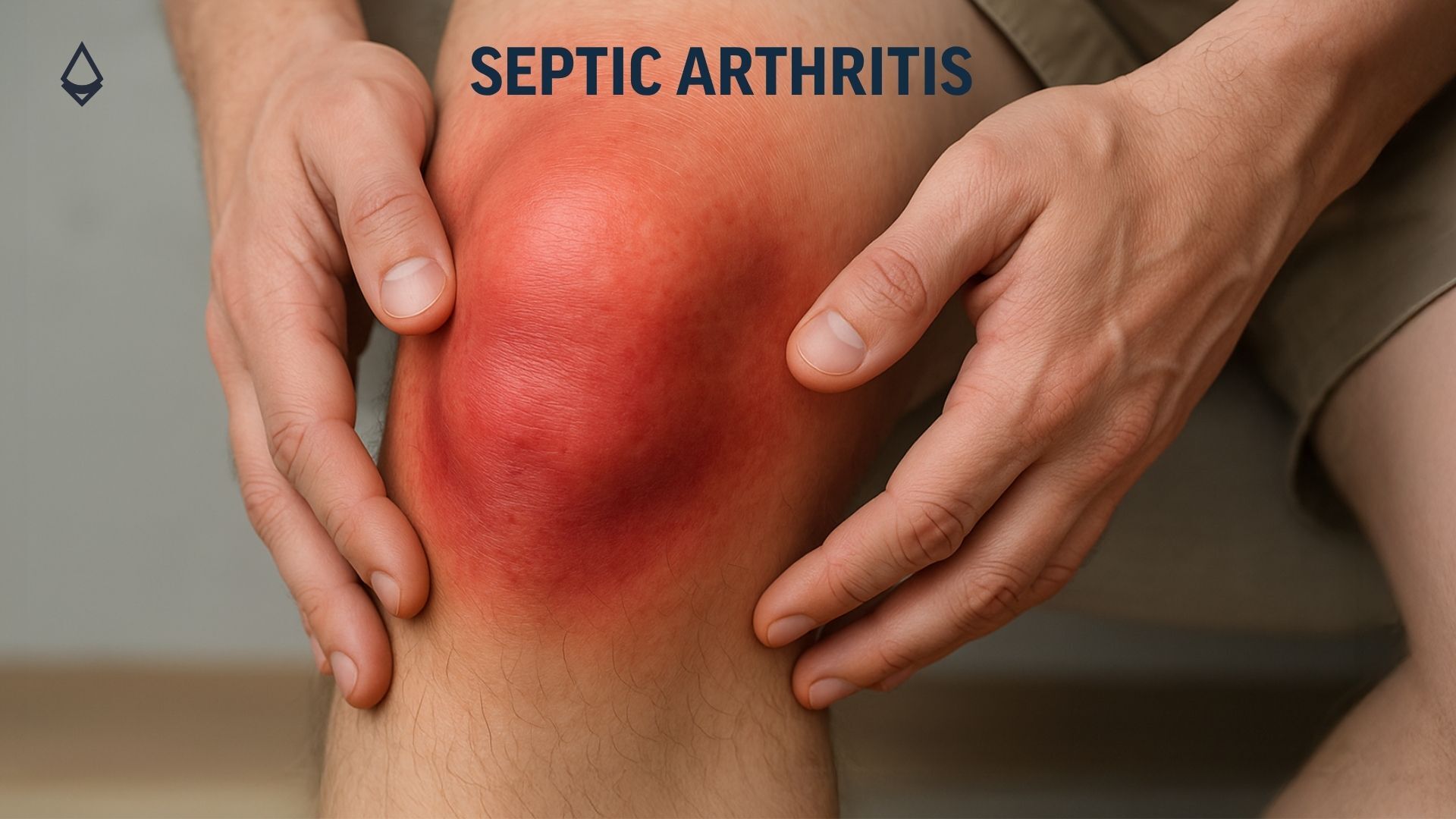 SEPTIC ARTHRITIS