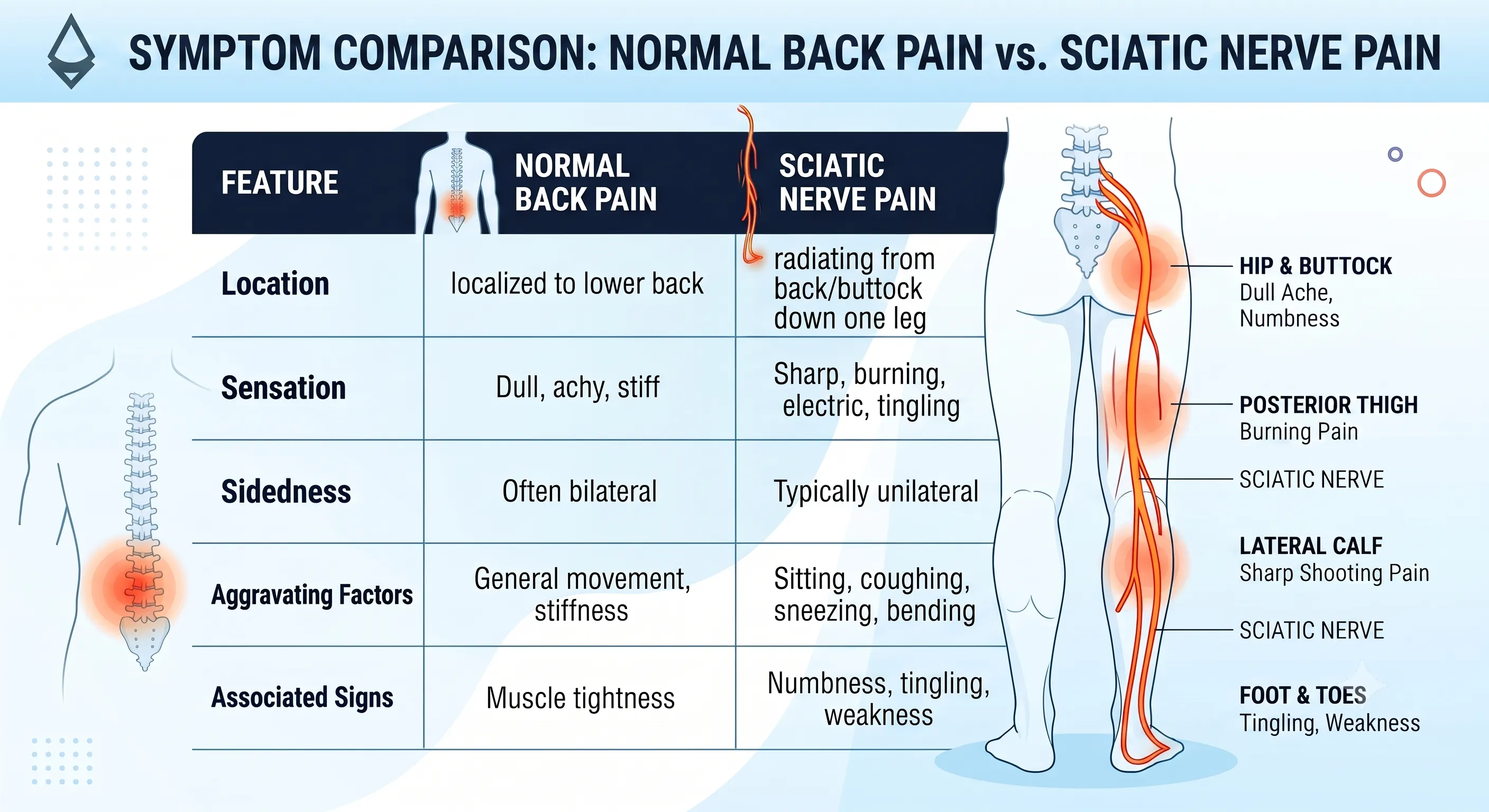 SYMPTOM COMPARISON: NORMAL BACK PAIN vs. SCIATIC NERVE PAIN

| FEATURE | NORMAL BACK PAIN | SCIATIC NERVE PAIN |
|---|---|---|
| Location | localized to lower back | radiating from back/buttock down one leg |
| Sensation | Dull, achy, stiff | Sharp, burning, electric, tingling |
| Sidedness | Often bilateral | Typically unilateral |
| Aggravating Factors | General movement, stiffness | Sitting, coughing, sneezing, bending |
| Associated Signs | Muscle tightness | Numbness, tingling, weakness |

HIP & BUTTOCK
Dull Ache, Numbness

POSTERIOR THIGH
Burning Pain

SCIATIC NERVE

LATERAL CALF
Sharp Shooting Pain

SCIATIC NERVE

FOOT & TOES
Tingling, Weakness